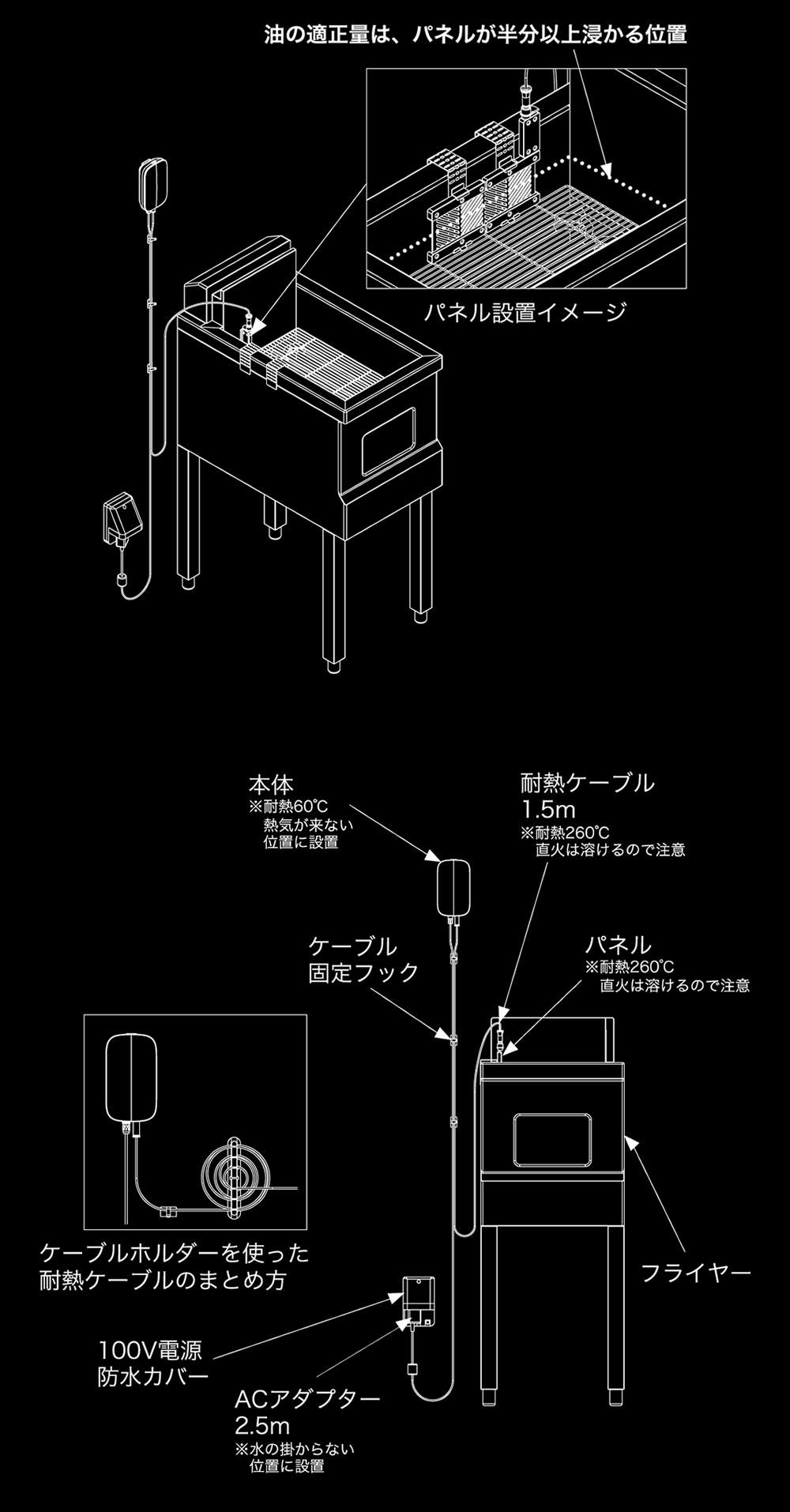 油の適正量は、パネルが半分以上浸かる位置

パネル設置イメージ

本体
※耐熱60℃
熱気が来ない
位置に設置

耐熱ケーブル
1.5m
※耐熱260℃
直火は溶けるので注意

ケーブル
固定フック

パネル
※耐熱260℃
直火は溶けるので注意

ケーブルホルダーを使った
耐熱ケーブルのまとめ方

フライヤー

100V電源
防水カバー

ACアダプター
2.5m
※水の掛からない
位置に設置